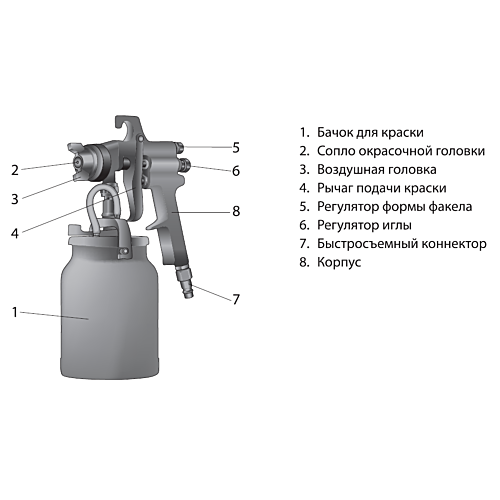 2
3
4
1
5
6
8
7

1. Бачок для краски
2. Сопло окрасочной головки
3. Воздушная головка
4. Рычаг подачи краски
5. Регулятор формы факела
6. Регулятор иглы
7. Быстросъемный коннектор
8. Корпус