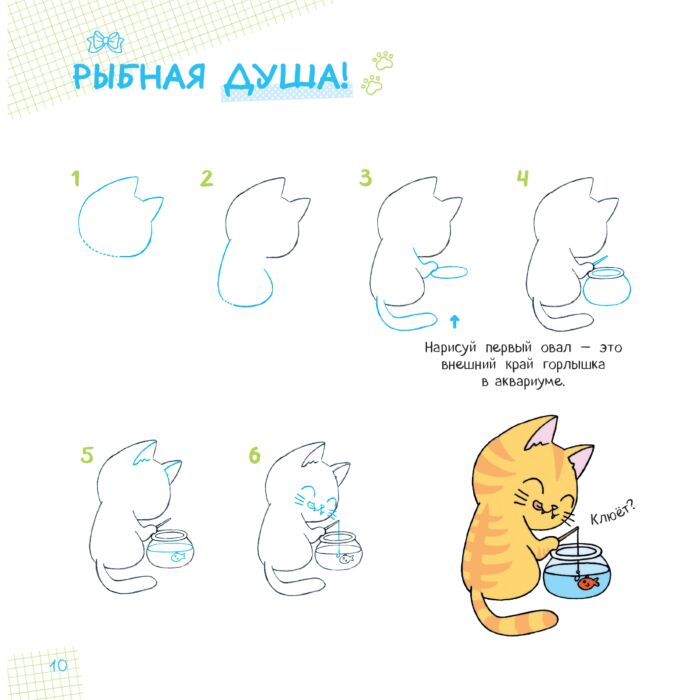 РЫБНАЯ ДУША!

1

2

3

4

Нарисуй первый овал — это внешний край горлышка в аквариуме.

5

6

Клюёт?

10