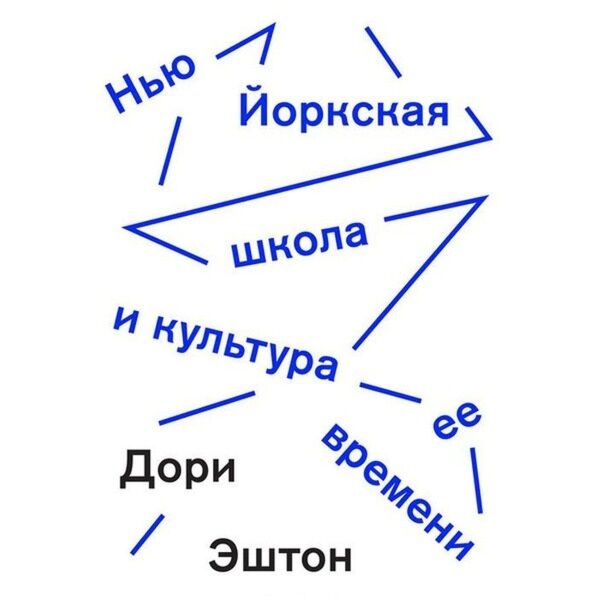 Нью
Йоркская
школа
и культура
ее
времени

Дори
Эштон